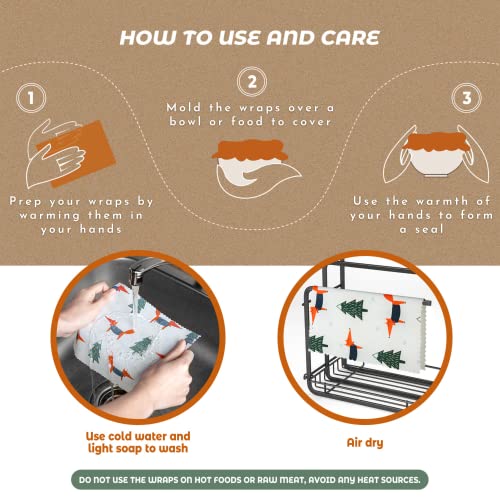 HOW TO USE AND CARE

1

Prep your wraps by warming them in your hands

2

Mold the wraps over a bowl or food to cover

3

Use the warmth of your hands to form a seal

Use cold water and light soap to wash

Air dry

DO NOT USE THE WRAPS ON HOT FOODS OR RAW MEAT, AVOID ANY HEAT SOURCES.